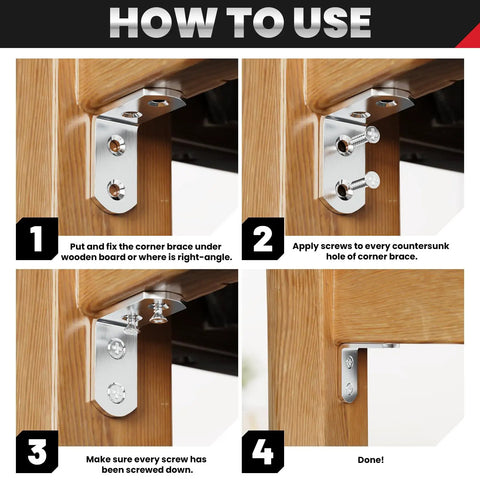 HOW TO USE

1

Put and fix the corner brace under wooden board or where is right-angle.

2

Apply screws to every countersunk hole of corner brace.

3

Make sure every screw has been screwed down.

4

Done!