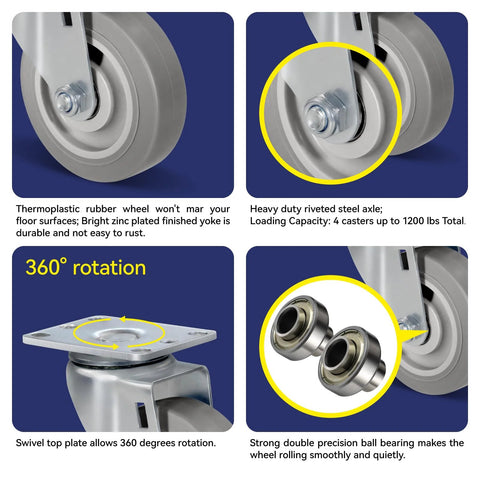 Thermoplastic rubber wheel won't mar your floor surfaces; Bright zinc plated finished yoke is durable and not easy to rust.

Heavy duty riveted steel axle;
Loading Capacity: 4 casters up to 1200 lbs Total.

360° rotation

Swivel top plate allows 360 degrees rotation.

Strong double precision ball bearing makes the wheel rolling smoothly and quietly.