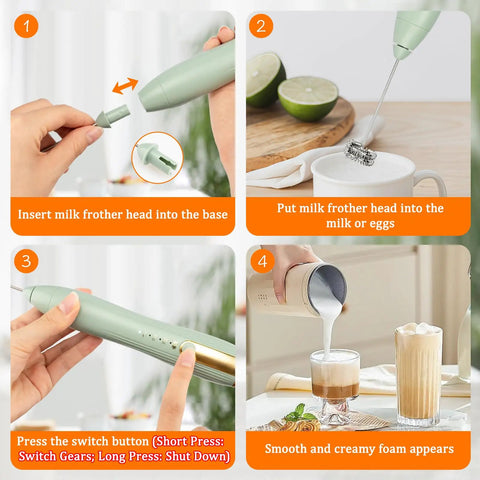 1

Insert milk frother head into the base

2

Put milk frother head into the milk or eggs

3

Press the switch button (Short Press: Switch Gears; Long Press: Shut Down)

4

Smooth and creamy foam appears