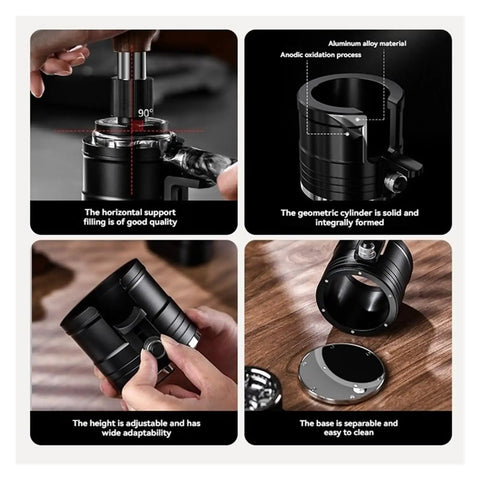 90°

The horizontal support filling is of good quality

Aluminum alloy material
Anodic oxidation process

The geometric cylinder is solid and integrally formed

The height is adjustable and has wide adaptability

The base is separable and easy to clean