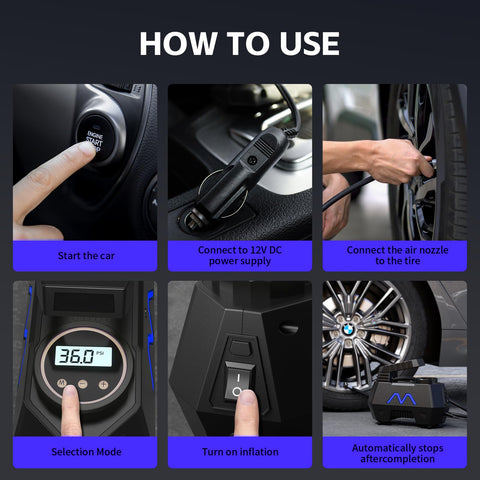 HOW TO USE

ENGINE START

Start the car

Connect to 12V DC power supply

Connect the air nozzle to the tire

36.0 PSI

M

Selection Mode

Turn on inflation

Automatically stops aftercompletion