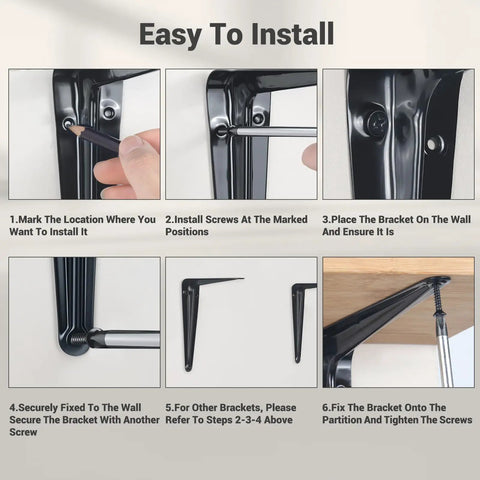 Easy To Install

1.Mark The Location Where You Want To Install It

2.Install Screws At The Marked Positions

3.Place The Bracket On The Wall And Ensure It Is

4.Securely Fixed To The Wall Secure The Bracket With Another Screw

5.For Other Brackets, Please Refer To Steps 2-3-4 Above

6.Fix The Bracket Onto The Partition And Tighten The Screws