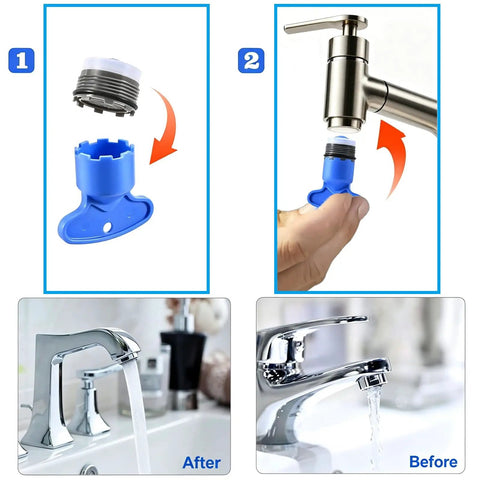 1

2

After

Before