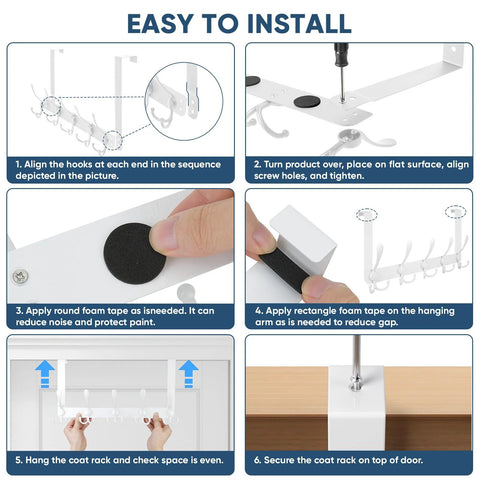 EASY TO INSTALL

1. Align the hooks at each end in the sequence depicted in the picture.

2. Turn product over, place on flat surface, align screw holes, and tighten.

3. Apply round foam tape as isneeded. It can reduce noise and protect paint.

4. Apply rectangle foam tape on the hanging arm as is needed to reduce gap.

5. Hang the coat rack and check space is even.

6. Secure the coat rack on top of door.