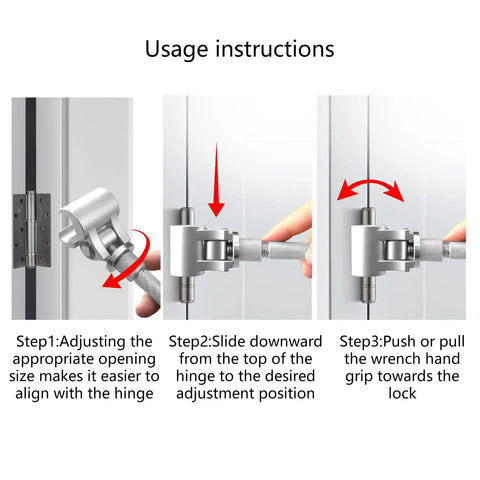 Usage instructions

Step1:Adjusting the appropriate opening size makes it easier to align with the hinge

Step2:Slide downward from the top of the hinge to the desired adjustment position

Step3:Push or pull the wrench hand grip towards the lock