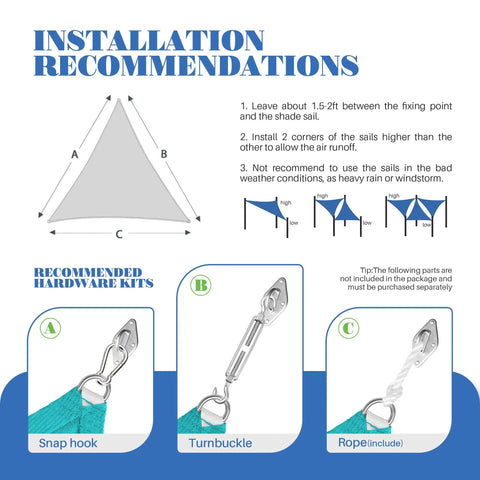 INSTALLATION RECOMMENDATIONS

A

B

C

1. Leave about 1.5-2ft between the fixing point and the shade sail.

2. Install 2 corners of the sails higher than the other to allow the air runoff.

3. Not recommend to use the sails in the bad weather conditions, as heavy rain or windstorm.

high
low
high
low
high
low

RECOMMENDED HARDWARE KITS

Tip:The following parts are not included in the package and must be purchased separately

A
Snap hook

B
Turnbuckle

C
Rope(include)