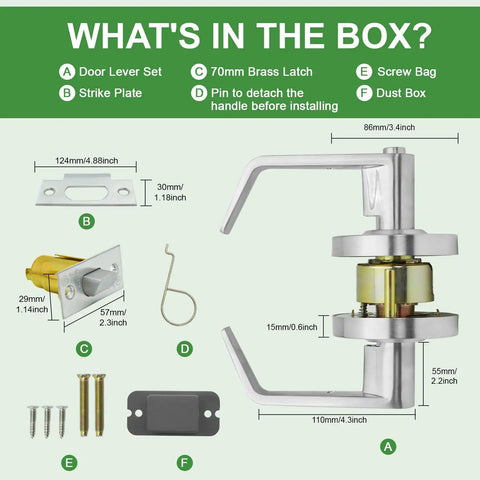 WHAT'S IN THE BOX?

A Door Lever Set
B Strike Plate
C 70mm Brass Latch
D Pin to detach the handle before installing
E Screw Bag
F Dust Box

124mm/4.88inch
30mm/ 1.18inch
B

29mm/ 1.14inch
57mm/ 2.3inch
C

D

E

F

86mm/3.4inch
15mm/0.6inch
55mm/ 2.2inch
110mm/4.3inch
A