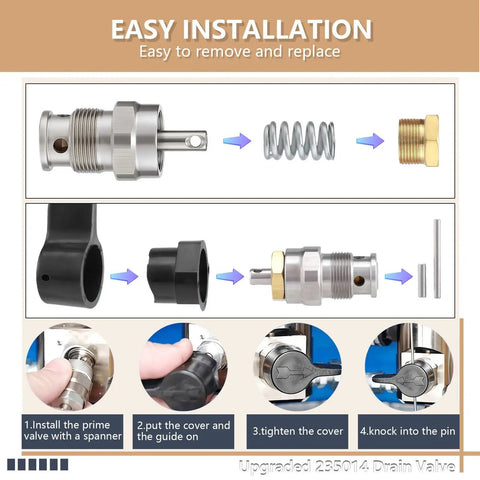 EASY INSTALLATION
Easy to remove and replace

1.Install the prime valve with a spanner

2.put the cover and the guide on

3.tighten the cover

4.knock into the pin

Upgraded 235014 Drain Valve