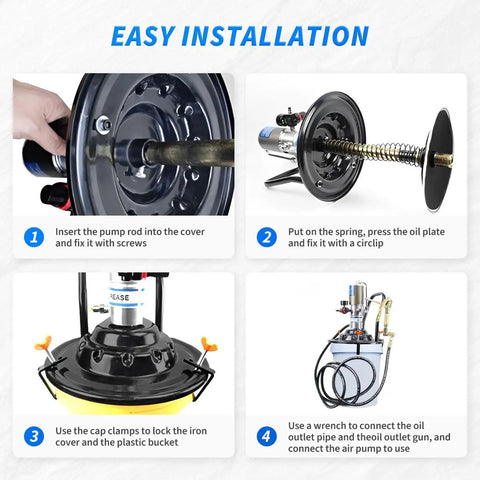 EASY INSTALLATION

1 Insert the pump rod into the cover and fix it with screws

2 Put on the spring, press the oil plate and fix it with a circlip

REASE

3 Use the cap clamps to lock the iron cover and the plastic bucket

4 Use a wrench to connect the oil outlet pipe and theoil outlet gun, and connect the air pump to use