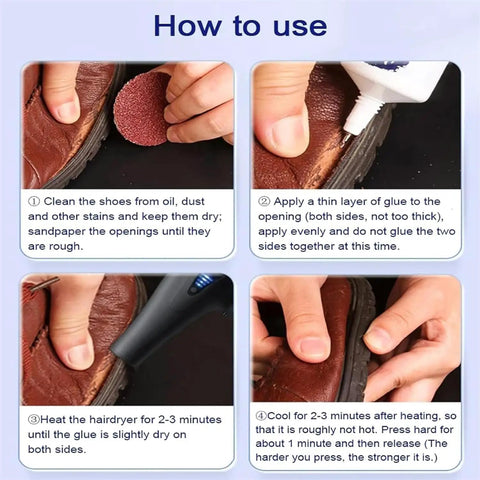 How to use

① Clean the shoes from oil, dust and other stains and keep them dry; sandpaper the openings until they are rough.

② Apply a thin layer of glue to the opening (both sides, not too thick), apply evenly and do not glue the two sides together at this time.

③Heat the hairdryer for 2-3 minutes until the glue is slightly dry on both sides.

④Cool for 2-3 minutes after heating, so that it is roughly not hot. Press hard for about 1 minute and then release (The harder you press, the stronger it is.)