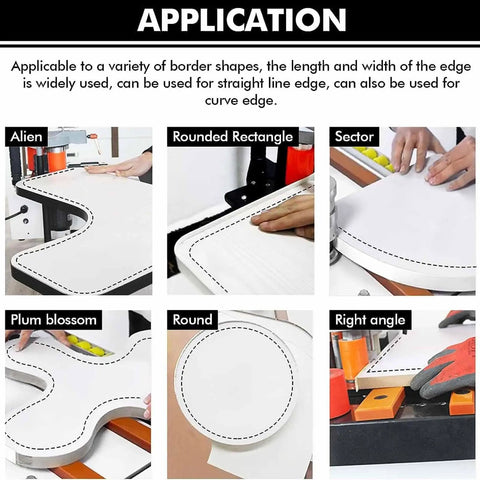 APPLICATION

Applicable to a variety of border shapes, the length and width of the edge is widely used, can be used for straight line edge, can also be used for curve edge.

Alien

Rounded Rectangle

Sector

Plum blossom

Round

Right angle