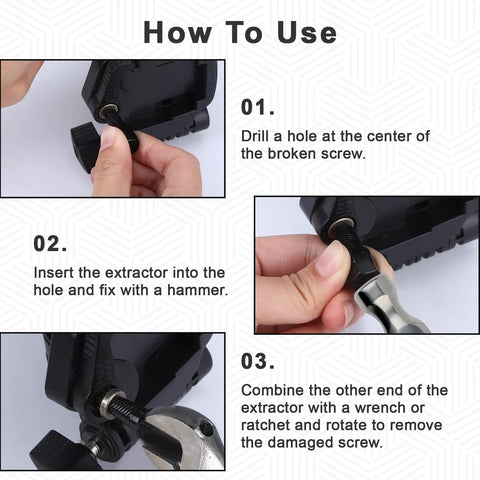 How To Use

01.

Drill a hole at the center of the broken screw.

02.

Insert the extractor into the hole and fix with a hammer.

03.

Combine the other end of the extractor with a wrench or ratchet and rotate to remove the damaged screw.