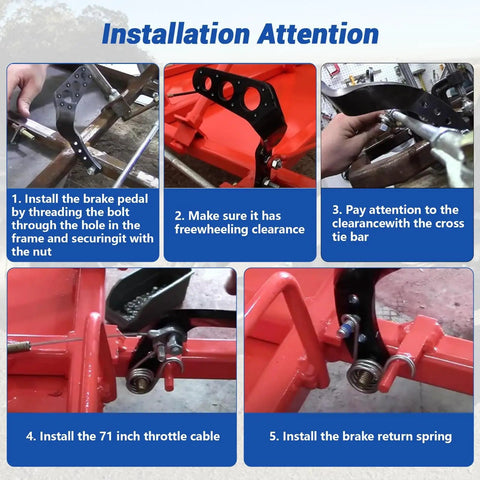 Installation Attention

1. Install the brake pedal by threading the bolt through the hole in the frame and securingit with the nut

2. Make sure it has freewheeling clearance

3. Pay attention to the clearancewith the cross tie bar

4. Install the 71 inch throttle cable

5. Install the brake return spring