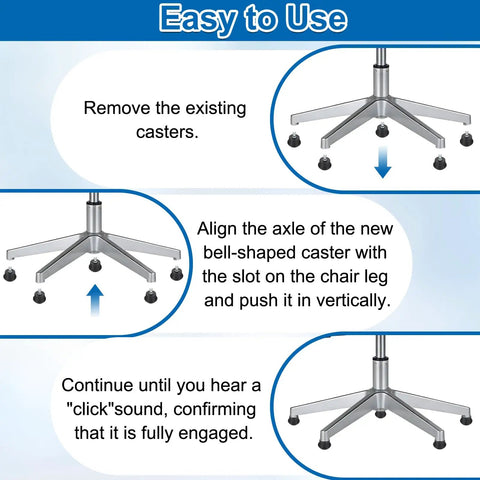 Easy to Use

Remove the existing casters.

Align the axle of the new bell-shaped caster with the slot on the chair leg and push it in vertically.

Continue until you hear a "click"sound, confirming that it is fully engaged.