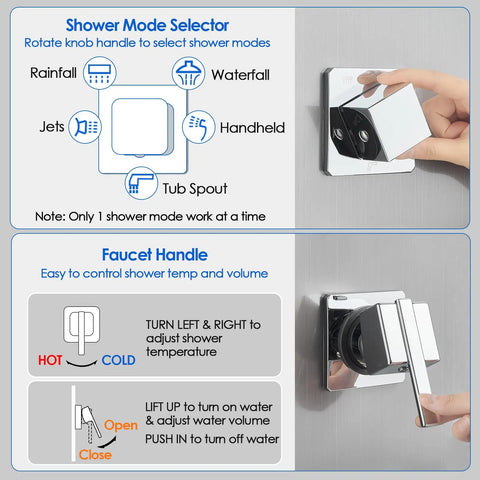 Shower Mode Selector
Rotate knob handle to select shower modes

Rainfall
Waterfall
Jets
Handheld
Tub Spout

Note: Only 1 shower mode work at a time

Faucet Handle
Easy to control shower temp and volume

HOT
COLD
TURN LEFT & RIGHT to adjust shower temperature

Open
Close
LIFT UP to turn on water & adjust water volume
PUSH IN to turn off water