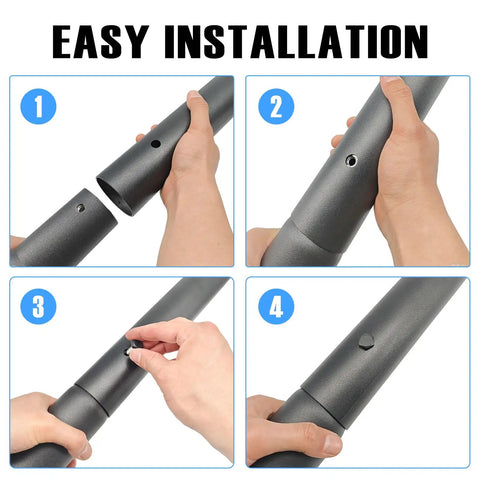 EASY INSTALLATION

1

2

3

4