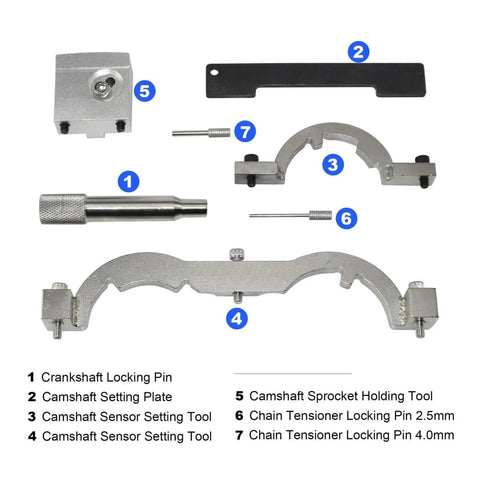 5

2

7

3

1

6

4

1 Crankshaft Locking Pin
2 Camshaft Setting Plate
3 Camshaft Sensor Setting Tool
4 Camshaft Sensor Setting Tool

5 Camshaft Sprocket Holding Tool
6 Chain Tensioner Locking Pin 2.5mm
7 Chain Tensioner Locking Pin 4.0mm