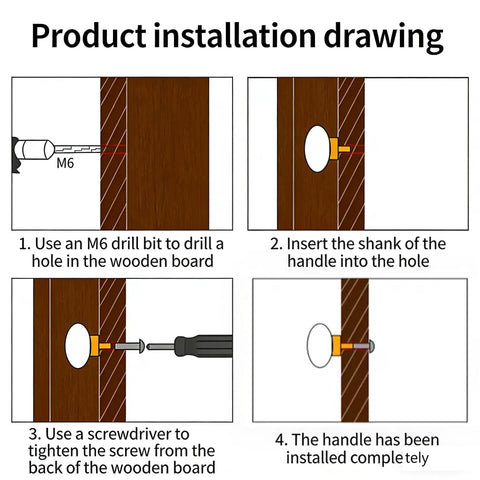 Product installation drawing

M6

1. Use an M6 drill bit to drill a hole in the wooden board

2. Insert the shank of the handle into the hole

3. Use a screwdriver to tighten the screw from the back of the wooden board

4. The handle has been installed completely