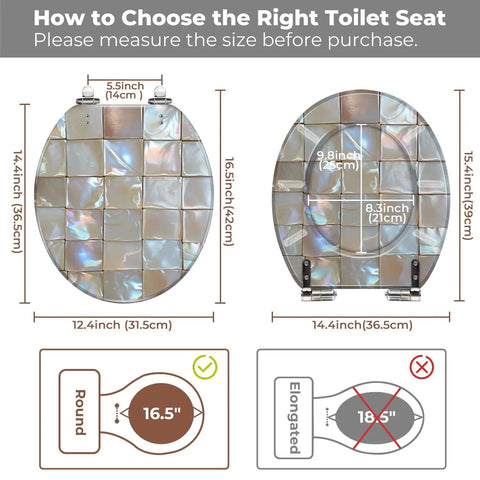 How to Choose the Right Toilet Seat
Please measure the size before purchase.

5.5inch
(14cm )

14.4inch (36.5cm)

16.5inch(42cm)

12.4inch (31.5cm)

9.8inch
(25cm)

8.3inch
(21cm)

15.4inch(39cm)

14.4inch(36.5cm)

Round

16.5"

Elongated

18.5"