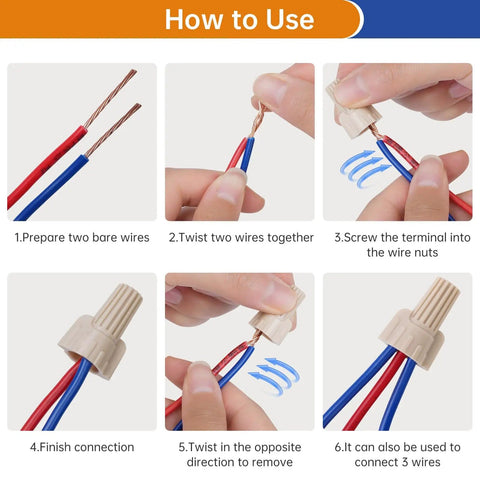 How to Use

1.Prepare two bare wires

2.Twist two wires together

3.Screw the terminal into the wire nuts

4.Finish connection

5.Twist in the opposite direction to remove

6.It can also be used to connect 3 wires