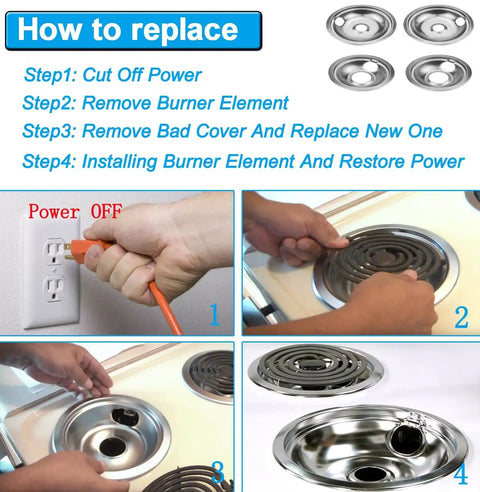 How to replace

Step1: Cut Off Power
Step2: Remove Burner Element
Step3: Remove Bad Cover And Replace New One
Step4: Installing Burner Element And Restore Power

Power OFF

1

2

3

4