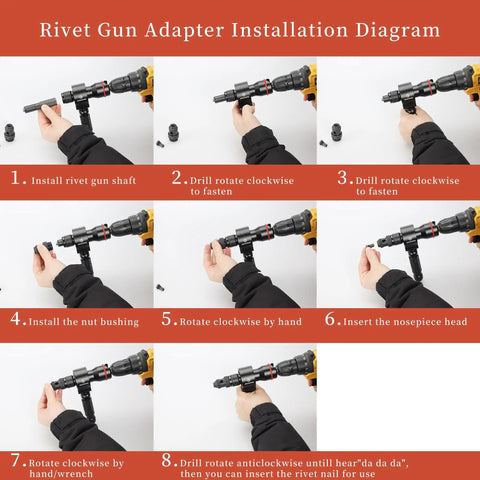 Rivet Gun Adapter Installation Diagram

1. Install rivet gun shaft

2. Drill rotate clockwise to fasten

3. Drill rotate clockwise to fasten

4. Install the nut bushing

5. Rotate clockwise by hand

6. Insert the nosepiece head

7. Rotate clockwise by hand/wrench

8. Drill rotate anticlockwise untill hear"da da da", then you can insert the rivet nail for use