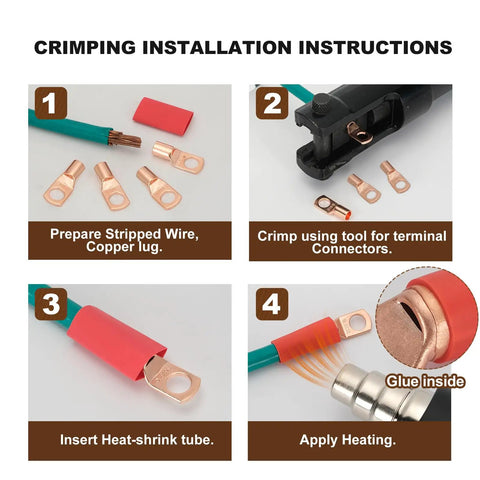 CRIMPING INSTALLATION INSTRUCTIONS

1

Prepare Stripped Wire, Copper lug.

2

Crimp using tool for terminal Connectors.

3

Insert Heat-shrink tube.

4

Glue inside

Apply Heating.