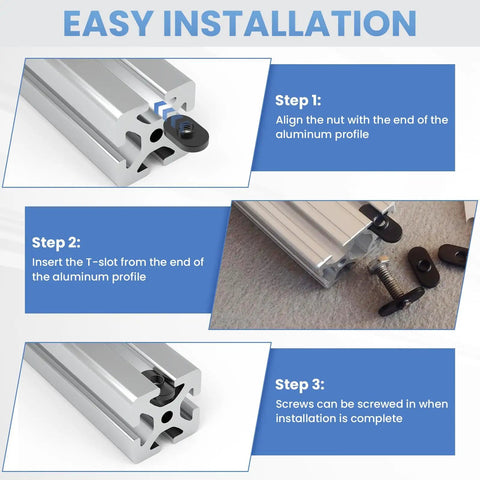 EASY INSTALLATION

Step 1:
Align the nut with the end of the aluminum profile

Step 2:
Insert the T-slot from the end of the aluminum profile

Step 3:
Screws can be screwed in when installation is complete