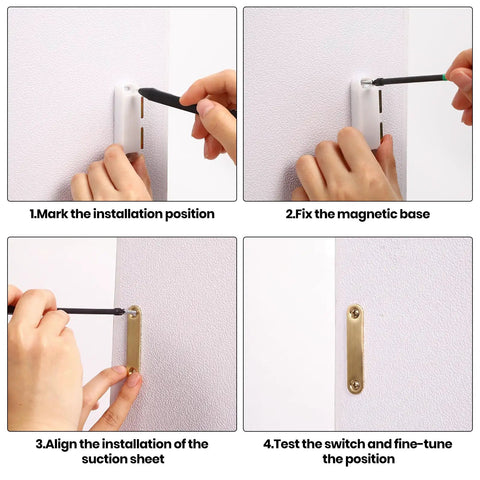 1.Mark the installation position

2.Fix the magnetic base

3.Align the installation of the suction sheet

4.Test the switch and fine-tune the position