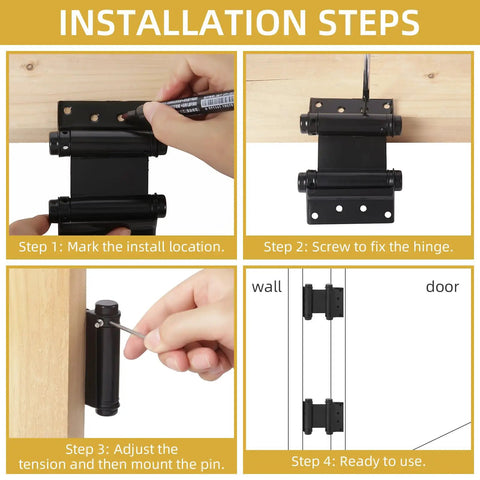 INSTALLATION STEPS

Step 1: Mark the install location.

Step 2: Screw to fix the hinge.

Step 3: Adjust the tension and then mount the pin.

wall

door

Step 4: Ready to use.