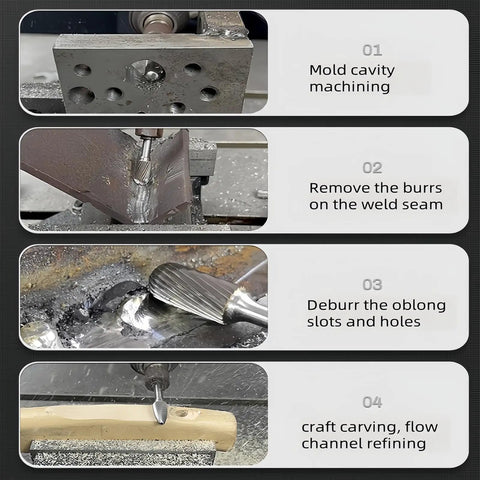 01
Mold cavity machining

02
Remove the burrs on the weld seam

03
Deburr the oblong slots and holes

04
craft carving, flow channel refining