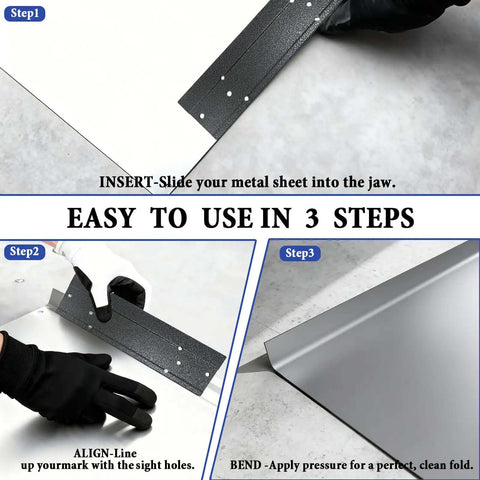 Step1

INSERT-Slide your metal sheet into the jaw.

EASY TO USE IN 3 STEPS

Step2

ALIGN-Line up yourmark with the sight holes.

Step3

BEND -Apply pressure for a perfect, clean fold.