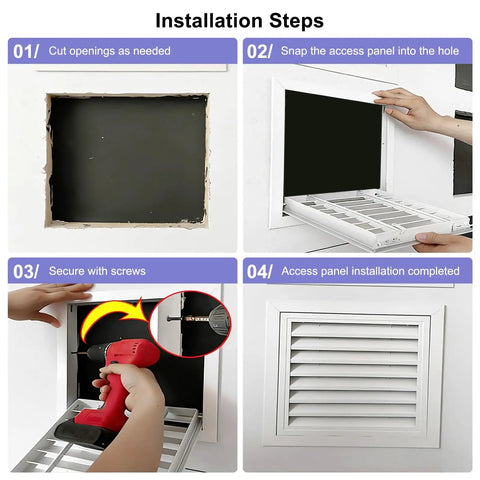 Installation Steps

01/ Cut openings as needed

02/ Snap the access panel into the hole

03/ Secure with screws

04/ Access panel installation completed