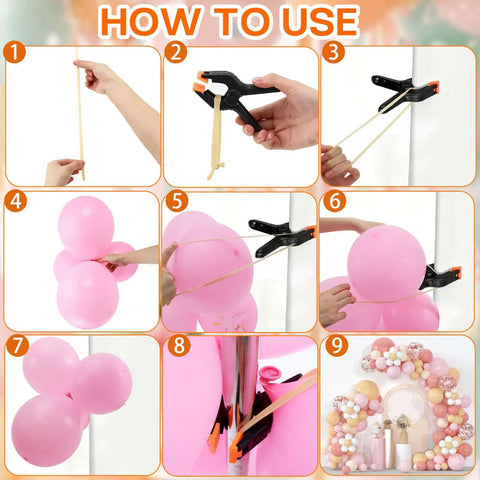 HOW TO USE

1

2

3

4

5

6

7

8

9