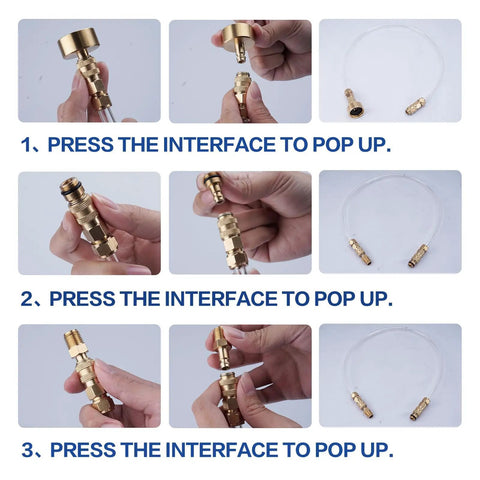 1、PRESS THE INTERFACE TO POP UP.

2、PRESS THE INTERFACE TO POP UP.

3、PRESS THE INTERFACE TO POP UP.