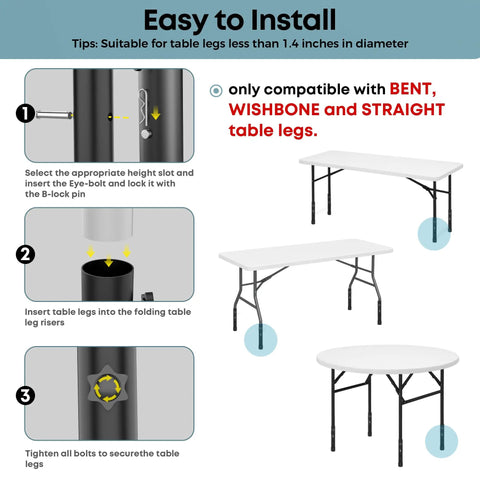 Easy to Install

Tips: Suitable for table legs less than 1.4 inches in diameter

1

Select the appropriate height slot and insert the Eye-bolt and lock it with the B-lock pin

2

Insert table legs into the folding table leg risers

3

Tighten all bolts to securethe table legs

only compatible with BENT, WISHBONE and STRAIGHT table legs.