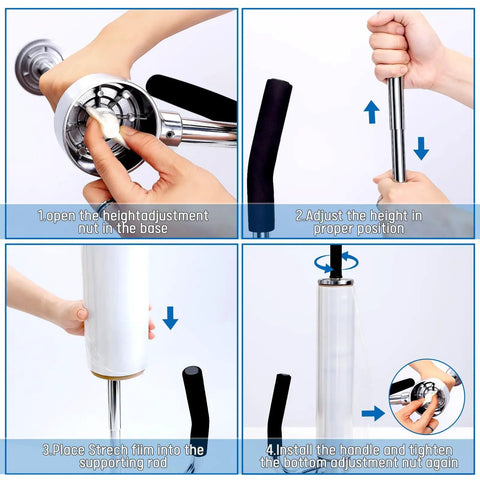 1.open the heightadjustment nut in the base

2.Adjust the height in proper position

3.Place Strech film into the supporting rod

4.Install the handle and tighten the bottom adjustment nut again