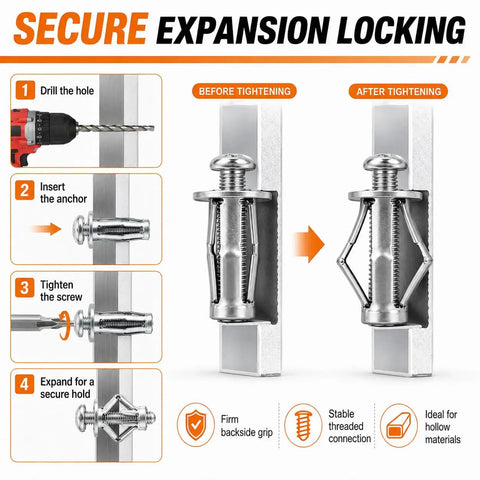 SECURE EXPANSION LOCKING

1 Drill the hole

2 Insert the anchor

3 Tighten the screw

4 Expand for a secure hold

BEFORE TIGHTENING

AFTER TIGHTENING

Firm backside grip

Stable threaded connection

Ideal for hollow materials