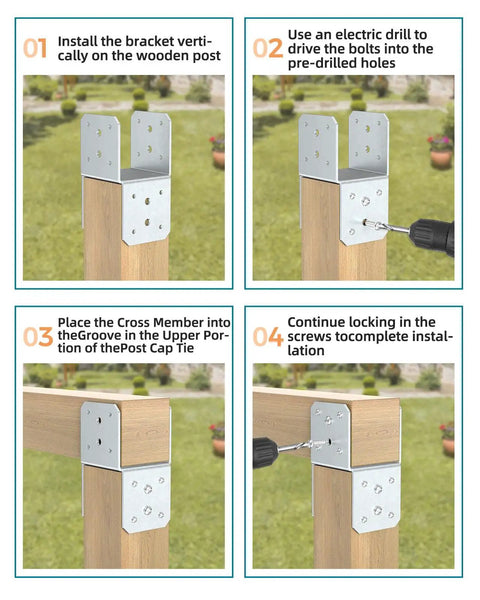 01 Install the bracket vertically on the wooden post

02 Use an electric drill to drive the bolts into the pre-drilled holes

03 Place the Cross Member into theGroove in the Upper Portion of thePost Cap Tie

04 Continue locking in the screws tocomplete installation