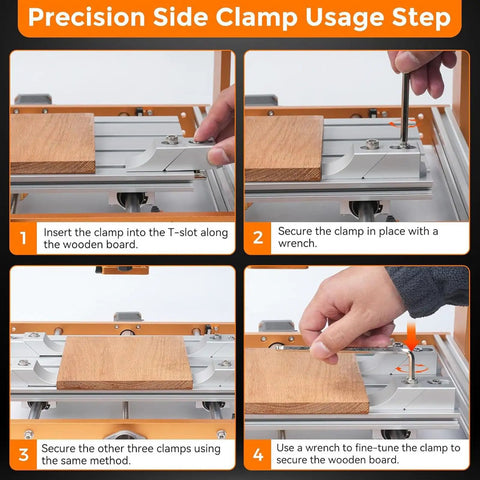 Precision Side Clamp Usage Step

1 Insert the clamp into the T-slot along the wooden board.

2 Secure the clamp in place with a wrench.

3 Secure the other three clamps using the same method.

4 Use a wrench to fine-tune the clamp to secure the wooden board.