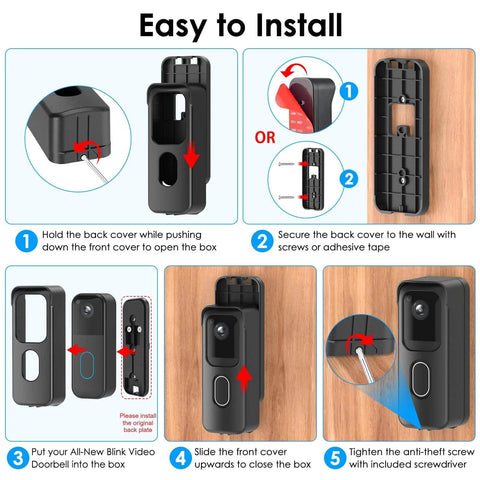 Easy to Install

1
OR
2

1 Hold the back cover while pushing down the front cover to open the box

2 Secure the back cover to the wall with screws or adhesive tape

Please install the original back plate

3 Put your All-New Blink Video Doorbell into the box

4 Slide the front cover upwards to close the box

5 Tighten the anti-theft screw with included screwdriver