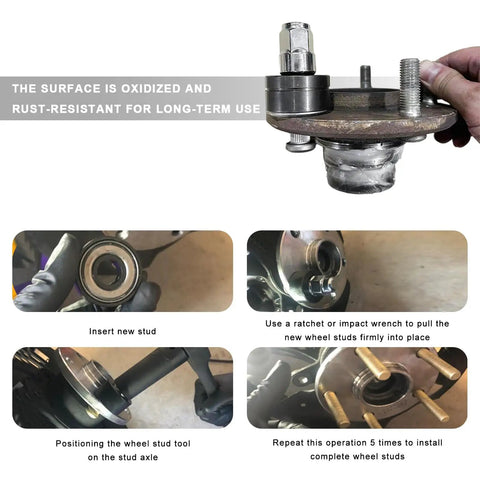 THE SURFACE IS OXIDIZED AND RUST-RESISTANT FOR LONG-TERM USE

Insert new stud

Use a ratchet or impact wrench to pull the new wheel studs firmly into place

Positioning the wheel stud tool on the stud axle

Repeat this operation 5 times to install complete wheel studs