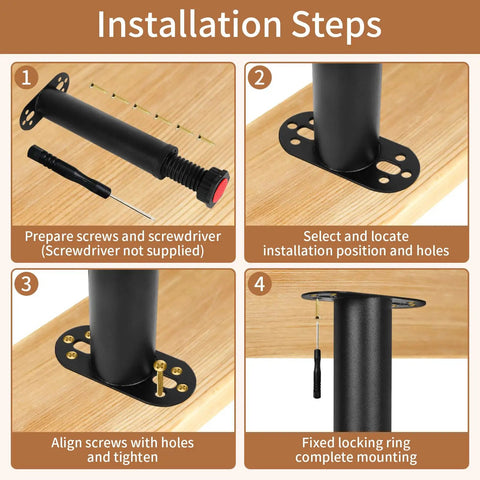 Installation Steps

1

Prepare screws and screwdriver (Screwdriver not supplied)

2

Select and locate installation position and holes

3

Align screws with holes and tighten

4

Fixed locking ring complete mounting