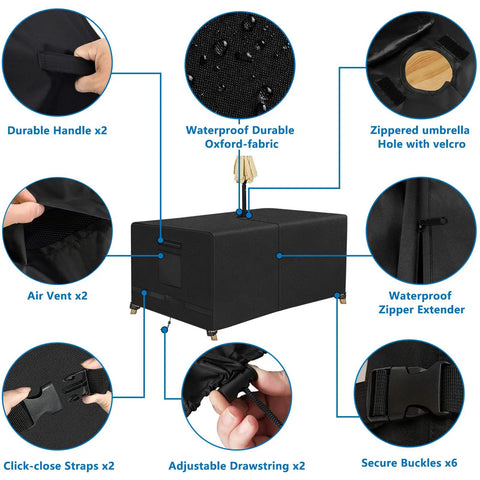 Durable Handle x2

Waterproof Durable Oxford-fabric

Zippered umbrella Hole with velcro

Air Vent x2

Waterproof Zipper Extender

Click-close Straps x2

Adjustable Drawstring x2

Secure Buckles x6