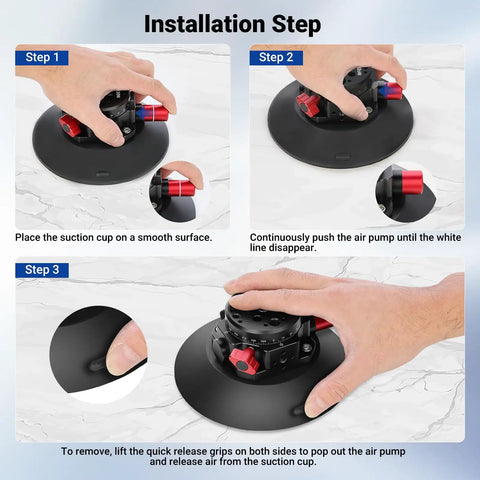 Installation Step

Step 1

Place the suction cup on a smooth surface.

Step 2

Continuously push the air pump until the white line disappear.

Step 3

To remove, lift the quick release grips on both sides to pop out the air pump and release air from the suction cup.