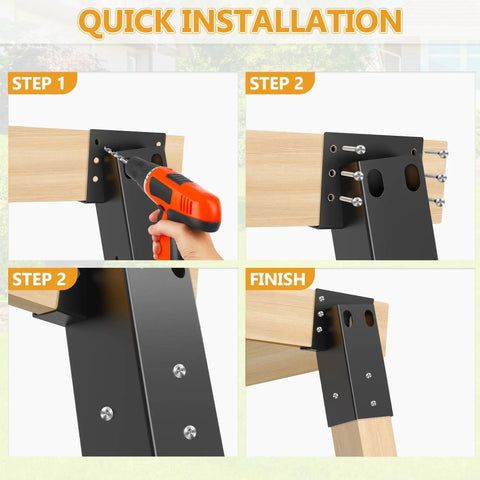 QUICK INSTALLATION

STEP 1

STEP 2

STEP 2

FINISH