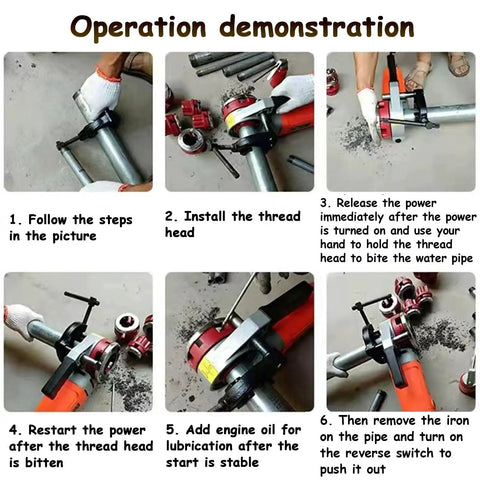 Operation demonstration

1. Follow the steps in the picture

2. Install the thread head

3. Release the power immediately after the power is turned on and use your hand to hold the thread head to bite the water pipe

4. Restart the power after the thread head is bitten

5. Add engine oil for lubrication after the start is stable

6. Then remove the iron on the pipe and turn on the reverse switch to push it out