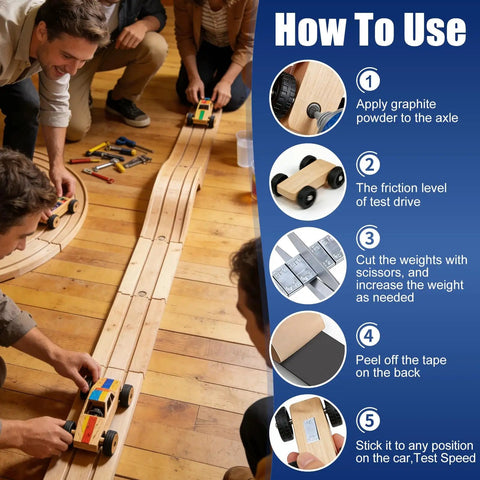 How To Use

1
Apply graphite powder to the axle

2
The friction level of test drive

3
Cut the weights with scissors, and increase the weight as needed

4
Peel off the tape on the back

5
Stick it to any position on the car,Test Speed