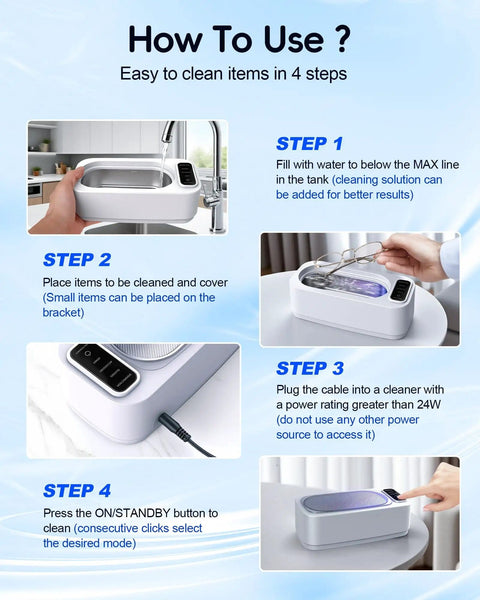 How To Use ?

Easy to clean items in 4 steps

STEP 1

Fill with water to below the MAX line in the tank (cleaning solution can be added for better results)

STEP 2

Place items to be cleaned and cover (Small items can be placed on the bracket)

STEP 3

Plug the cable into a cleaner with a power rating greater than 24W (do not use any other power source to access it)

STEP 4

Press the ON/STANDBY button to clean (consecutive clicks select the desired mode)