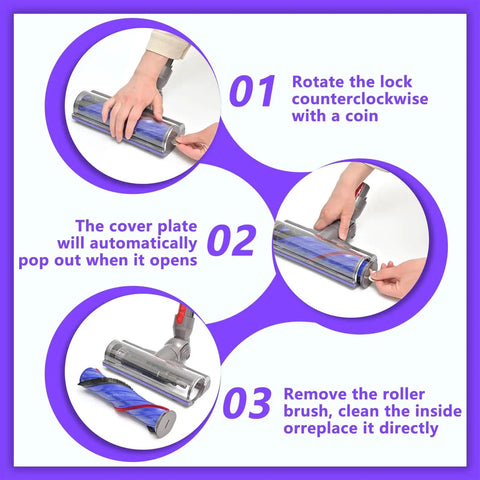 01 Rotate the lock counterclockwise with a coin

The cover plate will automatically pop out when it opens 02

03 Remove the roller brush, clean the inside orreplace it directly